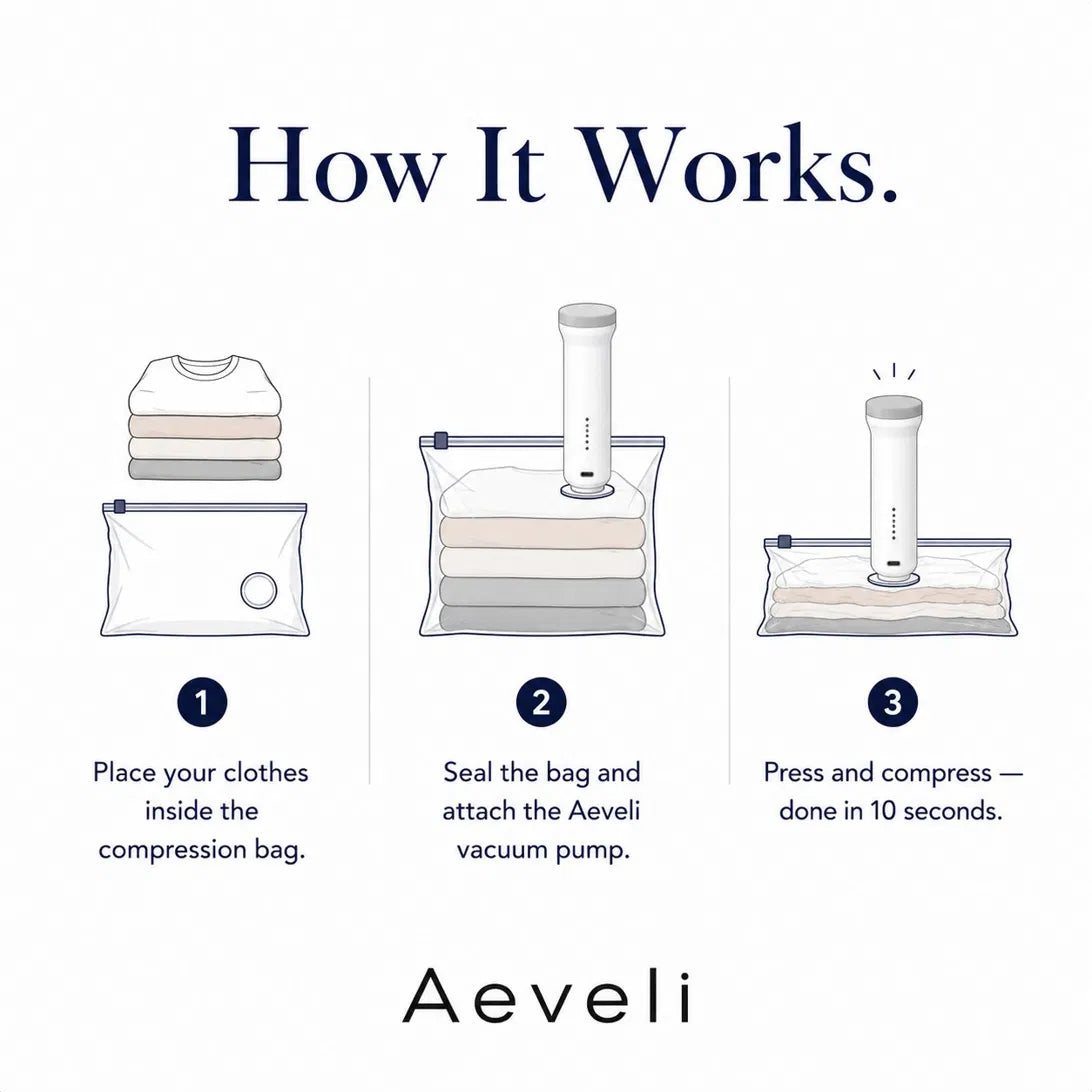 How It Works.

1

Place your clothes inside the compression bag.

2

Seal the bag and attach the Aeveli vacuum pump.

3

Press and compress — done in 10 seconds.

Aeveli